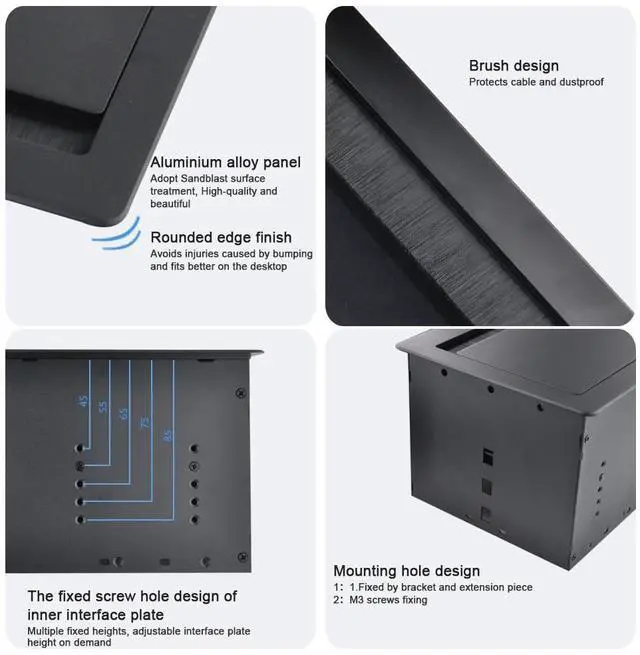 Aluminium alloy panel
Adopt Sandblast surface treatment, High-quality and beautiful

Rounded edge finish
Avoids injuries caused by bumping and fits better on the desktop

Brush design
Protects cable and dustproof

45
55
65
75
85

The fixed screw hole design of inner interface plate
Multiple fixed heights, adjustable interface plate height on demand

Mounting hole design
1: 1.Fixed by bracket and extension piece
2: M3 screws fixing