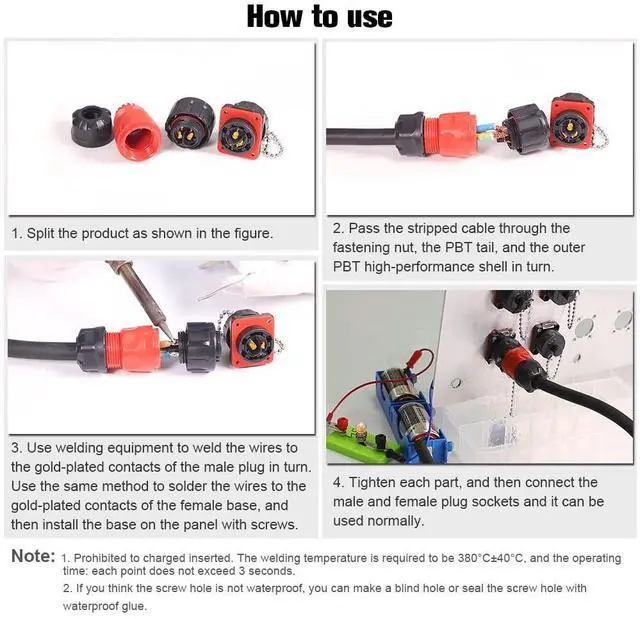 How to use

1. Split the product as shown in the figure.

2. Pass the stripped cable through the fastening nut, the PBT tail, and the outer PBT high-performance shell in turn.

3. Use welding equipment to weld the wires to the gold-plated contacts of the male plug in turn. Use the same method to solder the wires to the gold-plated contacts of the female base, and then install the base on the panel with screws.

4. Tighten each part, and then connect the male and female plug sockets and it can be used normally.

Note: 1. Prohibited to charged inserted. The welding temperature is required to be 380°C±40°C, and the operating time: each point does not exceed 3 seconds.
2. If you think the screw hole is not waterproof, you can make a blind hole or seal the screw hole with waterproof glue.