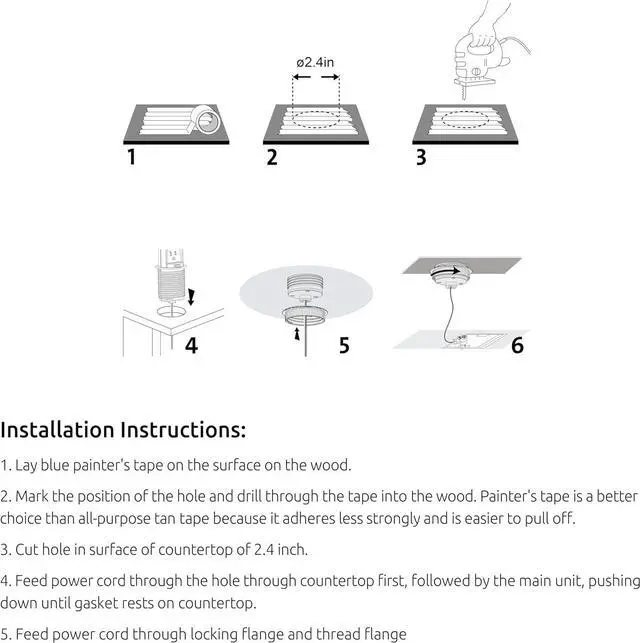 ø2.4in

1

2

3

4

5

6

Installation Instructions:

1. Lay blue painter's tape on the surface on the wood.

2. Mark the position of the hole and drill through the tape into the wood. Painter's tape is a better choice than all-purpose tan tape because it adheres less strongly and is easier to pull off.

3. Cut hole in surface of countertop of 2.4 inch.

4. Feed power cord through the hole through countertop first, followed by the main unit, pushing down until gasket rests on countertop.

5. Feed power cord through locking flange and thread flange