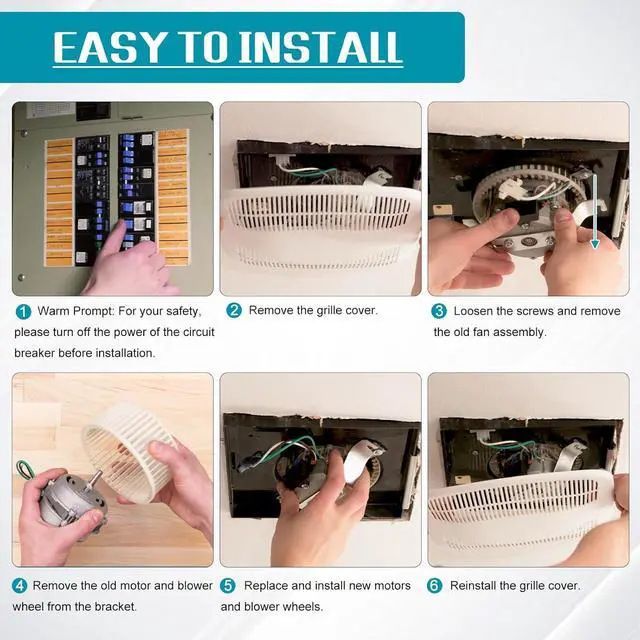 EASY TO INSTALL

1 Warm Prompt: For your safety, please turn off the power of the circuit breaker before installation.

2 Remove the grille cover.

3 Loosen the screws and remove the old fan assembly.

4 Remove the old motor and blower wheel from the bracket.

5 Replace and install new motors and blower wheels.

6 Reinstall the grille cover.