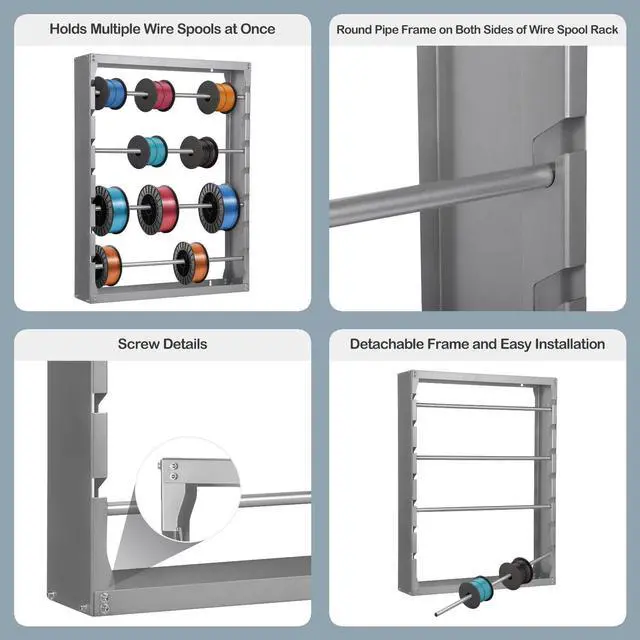 Holds Multiple Wire Spools at Once

Round Pipe Frame on Both Sides of Wire Spool Rack

Screw Details

Detachable Frame and Easy Installation