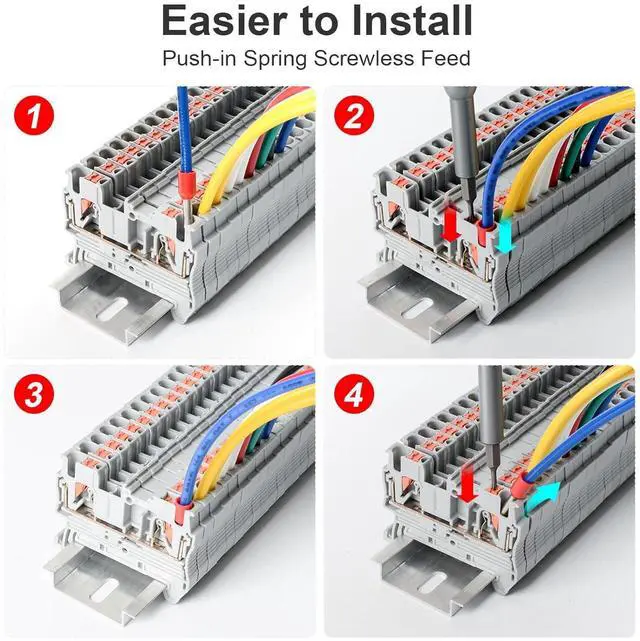 Easier to Install

Push-in Spring Screwless Feed

1

2

3

4