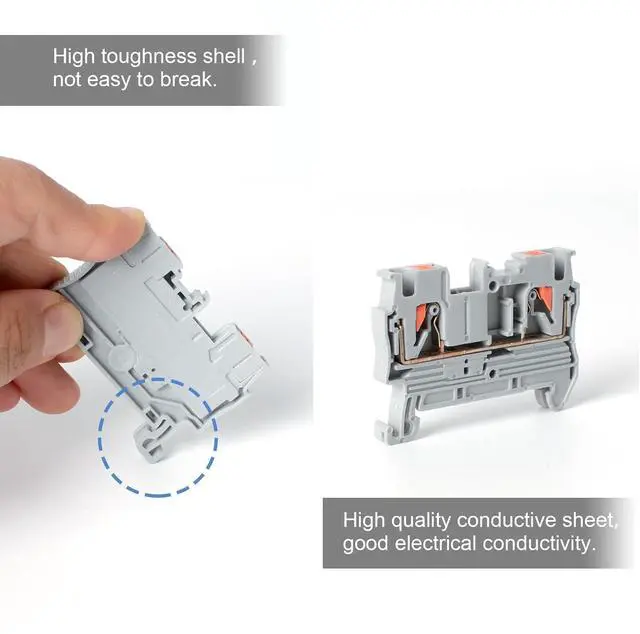 High toughness shell , not easy to break.

High quality conductive sheet, good electrical conductivity.