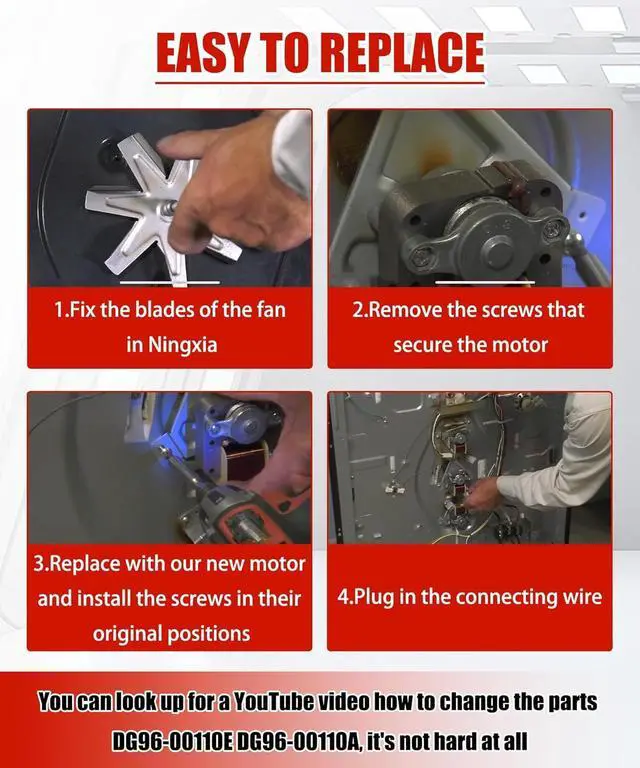 EASY TO REPLACE

1.Fix the blades of the fan in Ningxia

2.Remove the screws that secure the motor

3.Replace with our new motor and install the screws in their original positions

4.Plug in the connecting wire

You can look up for a YouTube video how to change the parts DG96-00110E DG96-00110A, it's not hard at all