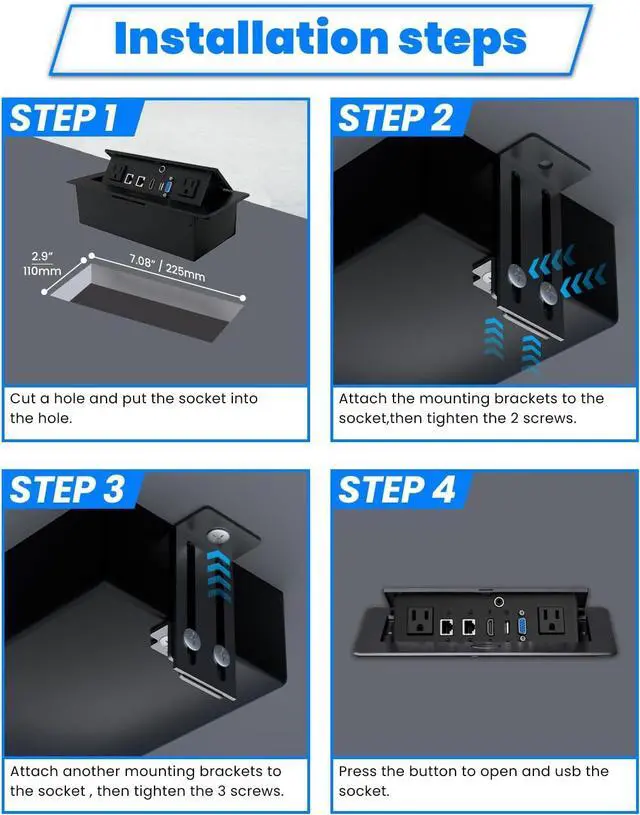 Installation steps

STEP 1

2.9"
110mm

7.08" / 225mm

Cut a hole and put the socket into the hole.

STEP 2

Attach the mounting brackets to the socket,then tighten the 2 screws.

STEP 3

Attach another mounting brackets to the socket , then tighten the 3 screws.

STEP 4

Press the button to open and usb the socket.