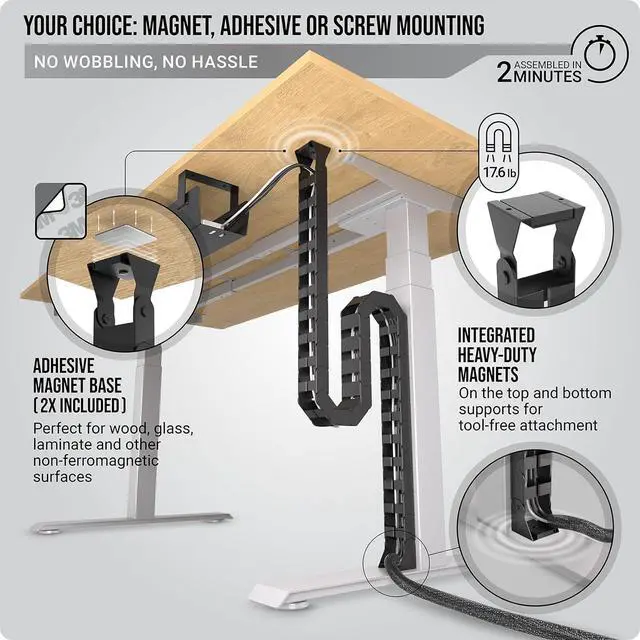 YOUR CHOICE: MAGNET, ADHESIVE OR SCREW MOUNTING

NO WOBBLING, NO HASSLE

2 ASSEMBLED IN MINUTES

17.6 lb

3M

ADHESIVE MAGNET BASE (2X INCLUDED)

Perfect for wood, glass, laminate and other non-ferromagnetic surfaces

INTEGRATED HEAVY-DUTY MAGNETS

On the top and bottom supports for tool-free attachment