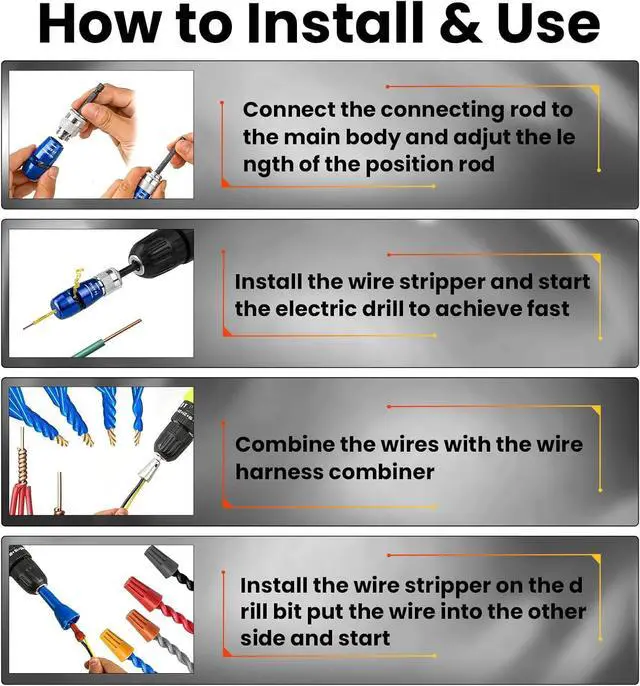 How to Install & Use

Connect the connecting rod to the main body and adjut the le ngth of the position rod

Install the wire stripper and start the electric drill to achieve fast

Combine the wires with the wire harness combiner

Install the wire stripper on the d rill bit put the wire into the other side and start