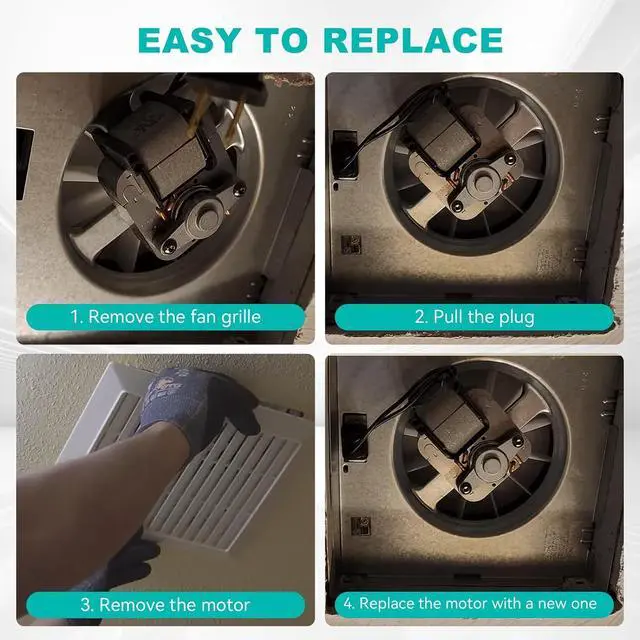 EASY TO REPLACE

1. Remove the fan grille

2. Pull the plug

3. Remove the motor

4. Replace the motor with a new one