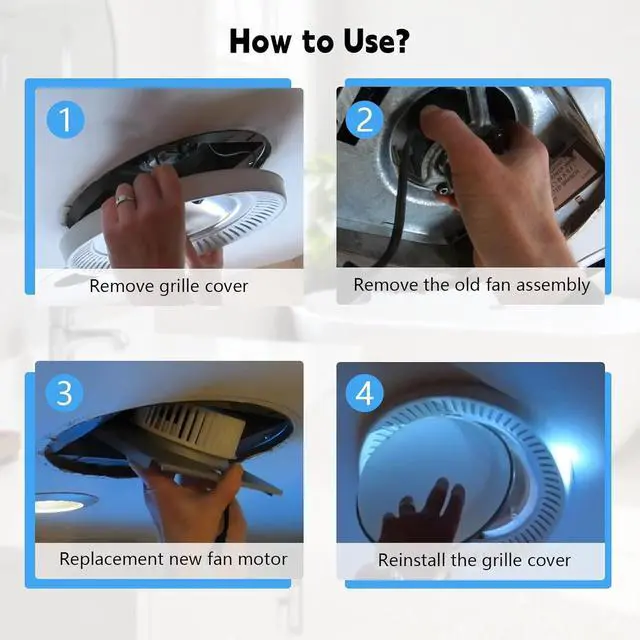 How to Use?

1
Remove grille cover

2
Remove the old fan assembly

3
Replacement new fan motor

4
Reinstall the grille cover