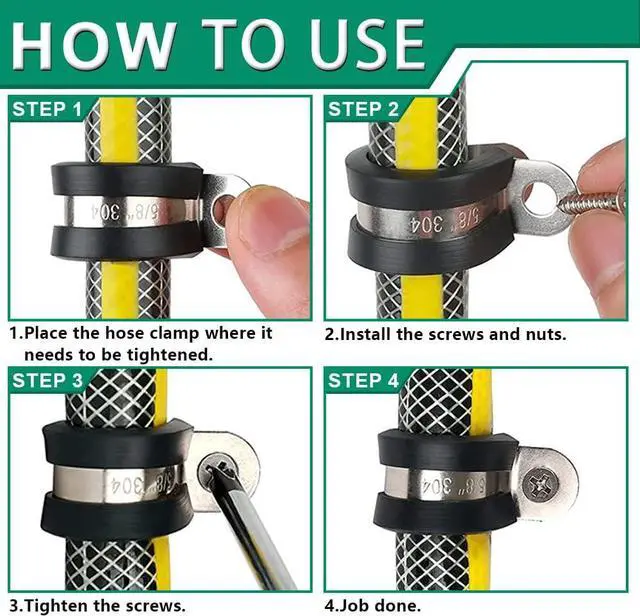 HOW TO USE

STEP 1

5/8" 304

1.Place the hose clamp where it needs to be tightened.

STEP 2

5/8" 304

2.Install the screws and nuts.

STEP 3

5/8" 304

3.Tighten the screws.

STEP 4

5/8" 304

4.Job done.