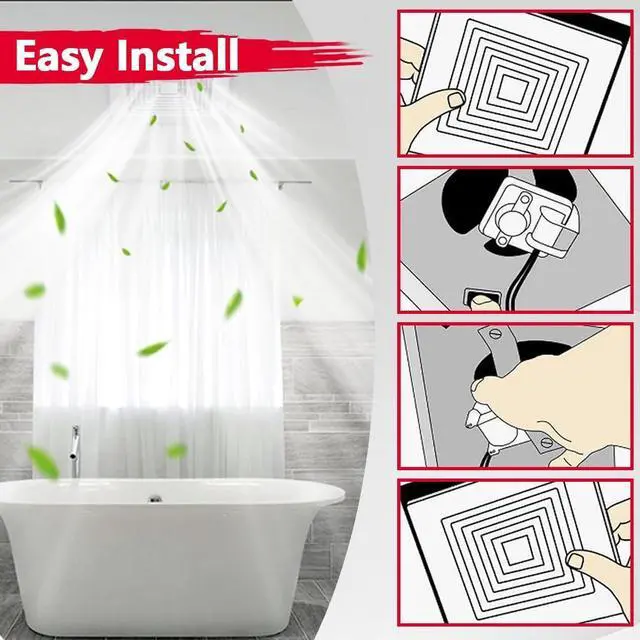 Easy Install