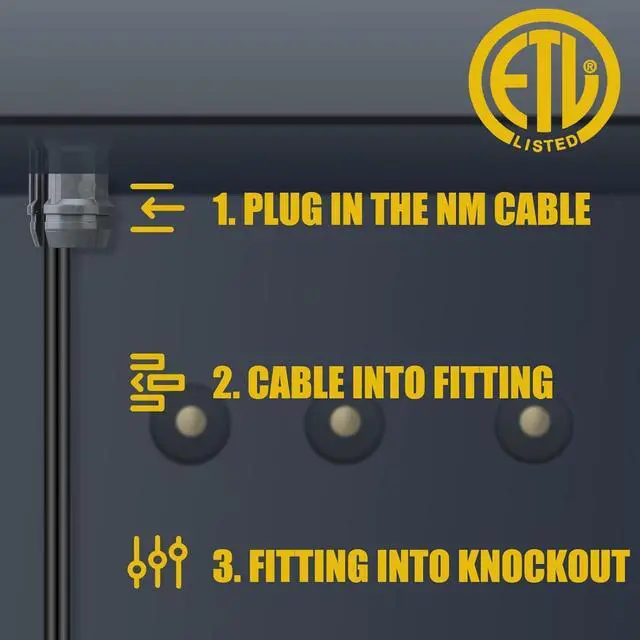 ETL®
LISTED

1. PLUG IN THE NM CABLE

2. CABLE INTO FITTING

3. FITTING INTO KNOCKOUT