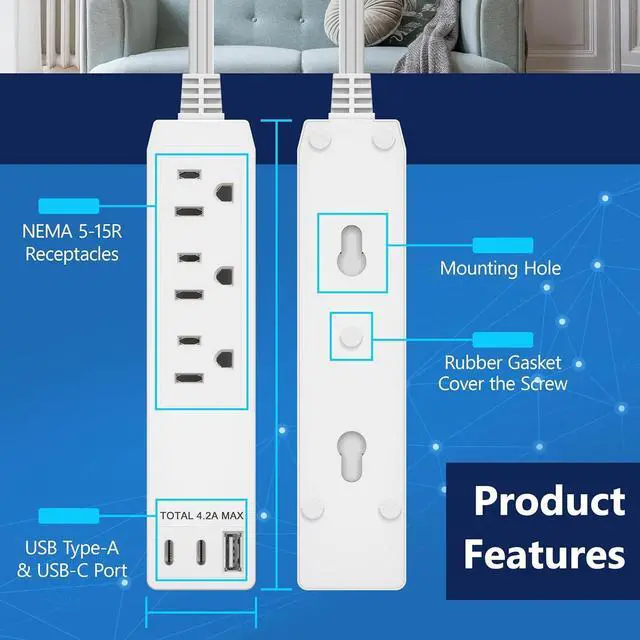 NEMA 5-15R Receptacles

Mounting Hole

Rubber Gasket Cover the Screw

TOTAL 4.2A MAX

USB Type-A & USB-C Port

Product Features