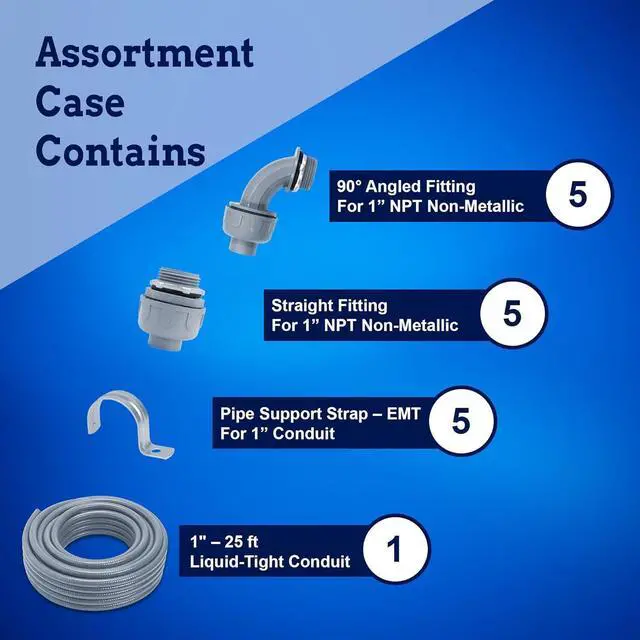 Assortment Case Contains

90° Angled Fitting
For 1” NPT Non-Metallic

5

Straight Fitting
For 1” NPT Non-Metallic

5

Pipe Support Strap – EMT
For 1” Conduit

5

1" – 25 ft
Liquid-Tight Conduit

1