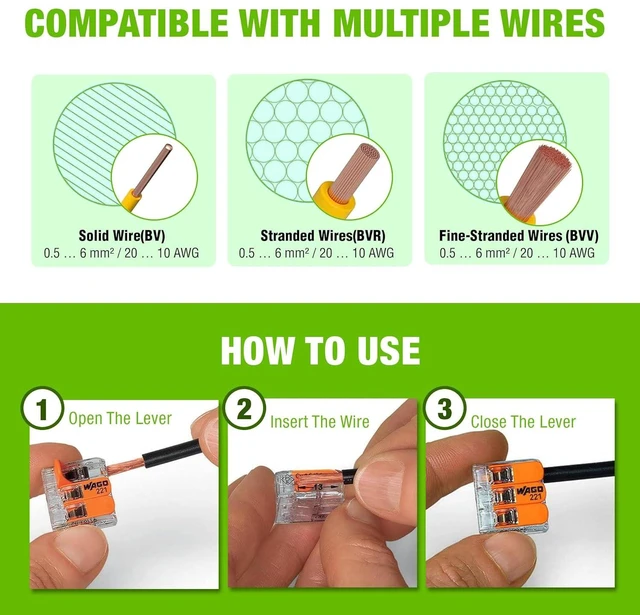 COMPATIBLE WITH MULTIPLE WIRES

Solid Wire(BV)
0.5 … 6 mm² / 20 … 10 AWG

Stranded Wires(BVR)
0.5 … 6 mm² / 20 … 10 AWG

Fine-Stranded Wires (BVV)
0.5 … 6 mm² / 20 … 10 AWG

HOW TO USE

1 Open The Lever

WAGO
221

2 Insert The Wire

13

3 Close The Lever

WAGO
221