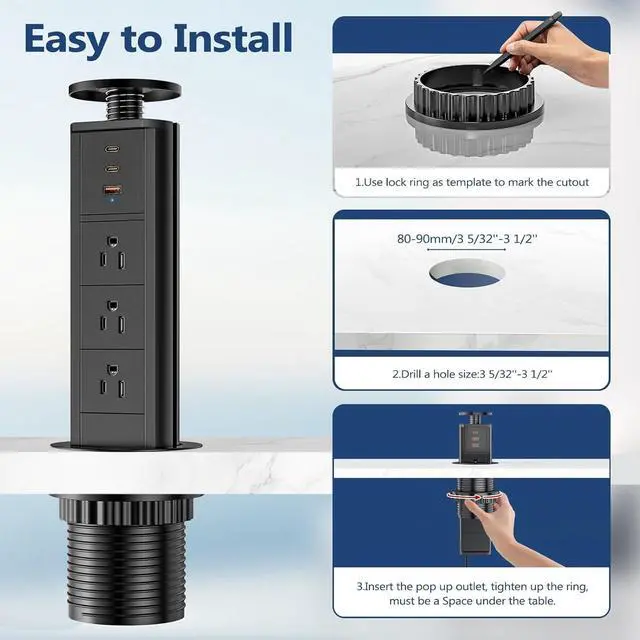 Easy to Install

1.Use lock ring as template to mark the cutout

80-90mm/3 5/32''-3 1/2''

2.Drill a hole size:3 5/32''-3 1/2''

3.Insert the pop up outlet, tighten up the ring, must be a Space under the table.