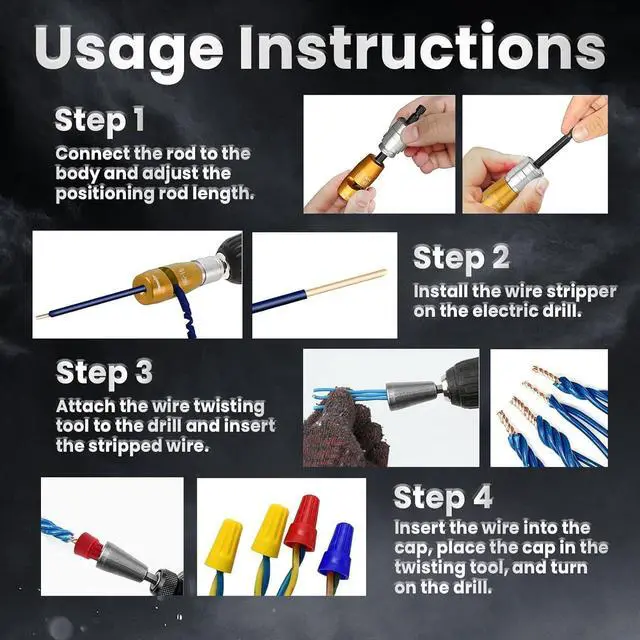 Usage Instructions

Step 1
Connect the rod to the body and adjust the positioning rod length.

Step 2
Install the wire stripper on the electric drill.

Step 3
Attach the wire twisting tool to the drill and insert the stripped wire.

Step 4
Insert the wire into the cap, place the cap in the twisting tool, and turn on the drill.