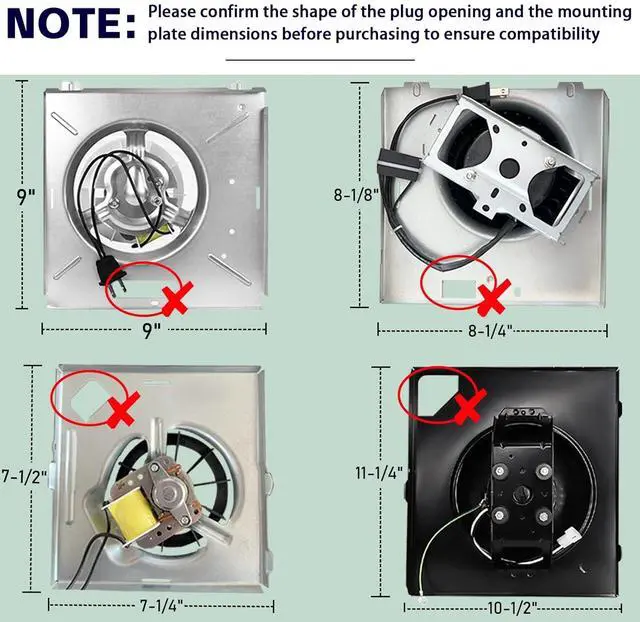 NOTE: Please confirm the shape of the plug opening and the mounting plate dimensions before purchasing to ensure compatibility

9"

9"

8-1/8"

8-1/4"

7-1/2"

7-1/4"

11-1/4"

10-1/2"