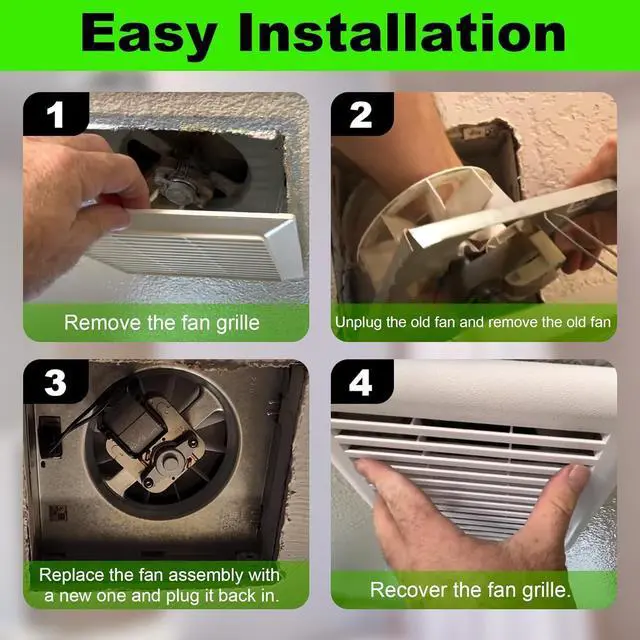 Easy Installation

1

Remove the fan grille

2

Unplug the old fan and remove the old fan

3

Replace the fan assembly with a new one and plug it back in.

4

Recover the fan grille.