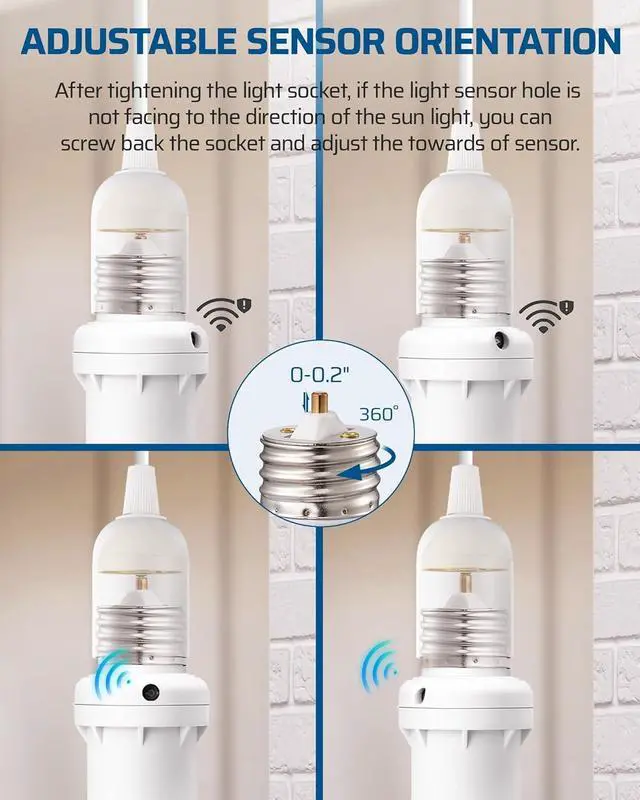 ADJUSTABLE SENSOR ORIENTATION

After tightening the light socket, if the light sensor hole is not facing to the direction of the sun light, you can screw back the socket and adjust the towards of sensor.

0-0.2"

360°