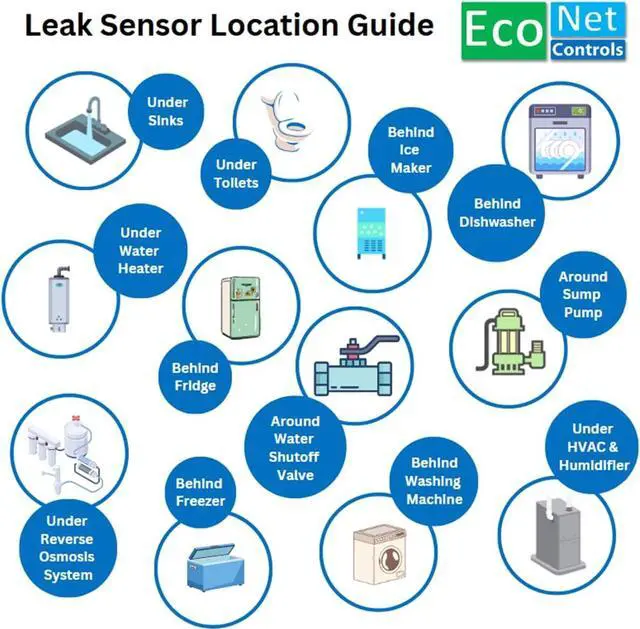 Leak Sensor Location Guide

Eco Net Controls

Under Sinks

Under Toilets

Behind Ice Maker

Behind Dishwasher

Under Water Heater

Behind Fridge

Around Sump Pump

Around Water Shutoff Valve

Under HVAC & Humidifier

Under Reverse Osmosis System

Behind Freezer

Behind Washing Machine