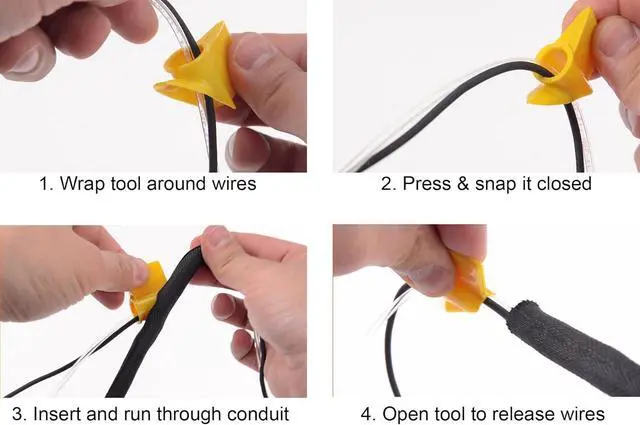 1. Wrap tool around wires

2. Press & snap it closed

3. Insert and run through conduit

4. Open tool to release wires