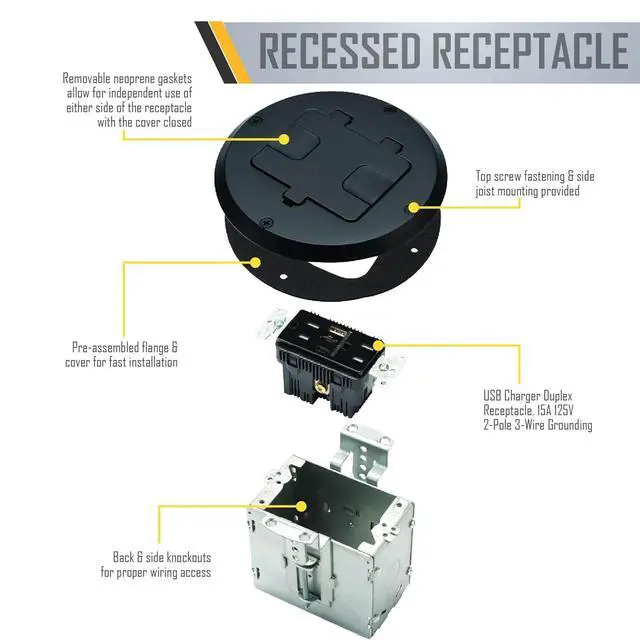 RECESSED RECEPTACLE

Removable neoprene gaskets allow for independent use of either side of the receptacle with the cover closed

Top screw fastening & side joist mounting provided

Pre-assembled flange & cover for fast installation

USB Charger Duplex Receptacle, 15A 125V 2-Pole 3-Wire Grounding

Back & side knockouts for proper wiring access