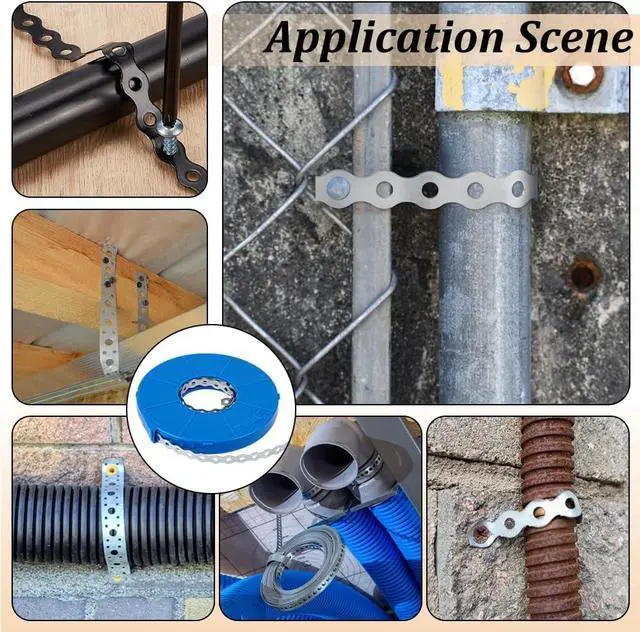 Application Scene