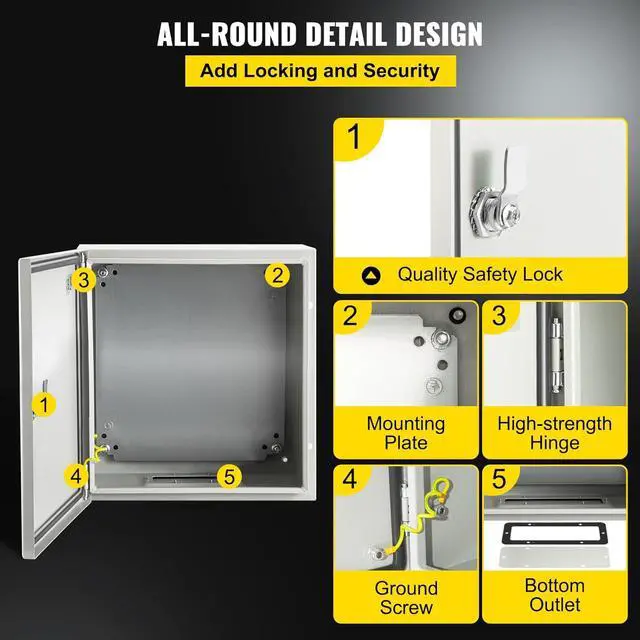 ALL-ROUND DETAIL DESIGN
Add Locking and Security

3
2
1
4
5

1
Quality Safety Lock

2
Mounting Plate

3
High-strength Hinge

4
Ground Screw

5
Bottom Outlet