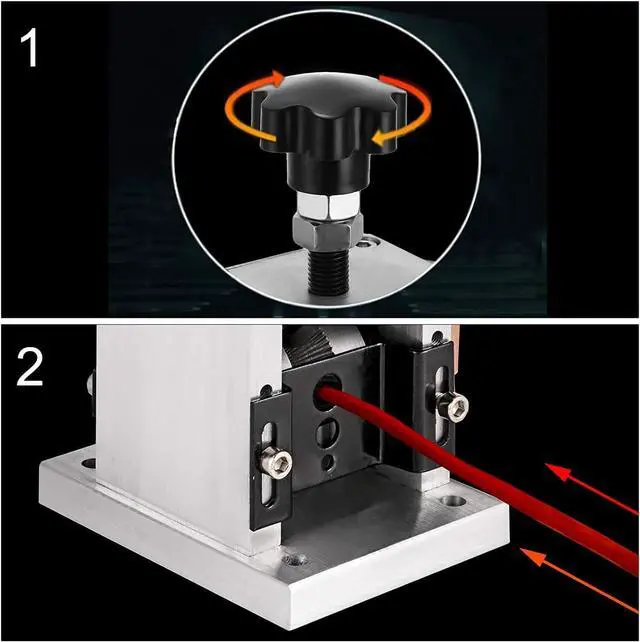 1

2