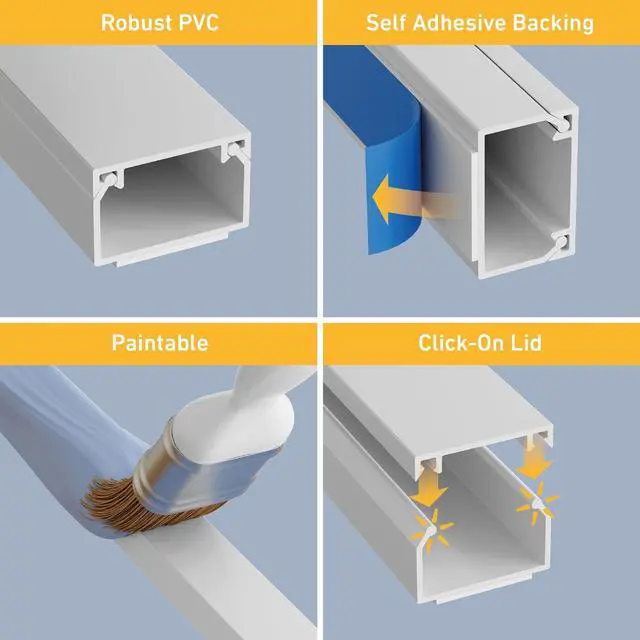 Robust PVC

Self Adhesive Backing

Paintable

Click-On Lid