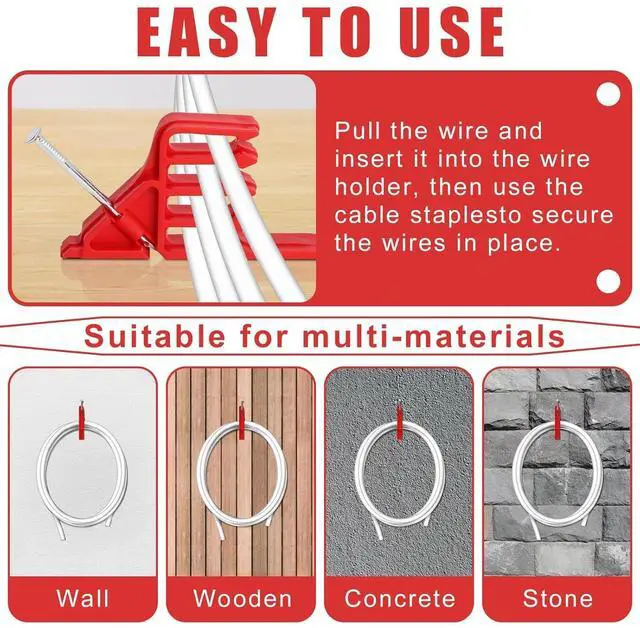 EASY TO USE

Pull the wire and insert it into the wire holder, then use the cable staplesto secure the wires in place.

Suitable for multi-materials

Wall

Wooden

Concrete

Stone