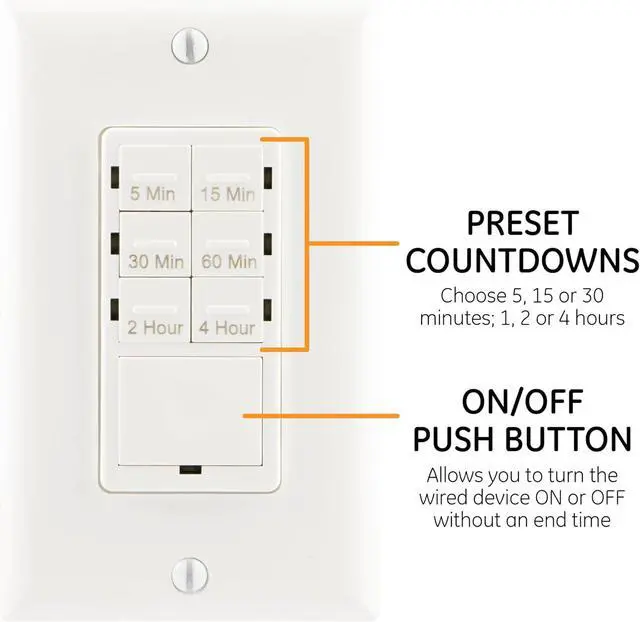 5 Min
15 Min
30 Min
60 Min
2 Hour
4 Hour

PRESET COUNTDOWNS
Choose 5, 15 or 30 minutes; 1, 2 or 4 hours

ON/OFF PUSH BUTTON
Allows you to turn the wired device ON or OFF without an end time