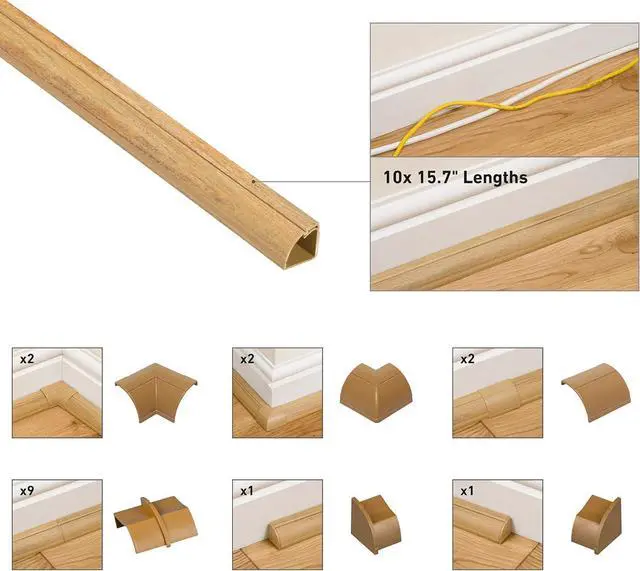 10x 15.7" Lengths

x2

x2

x2

x9

x1

x1