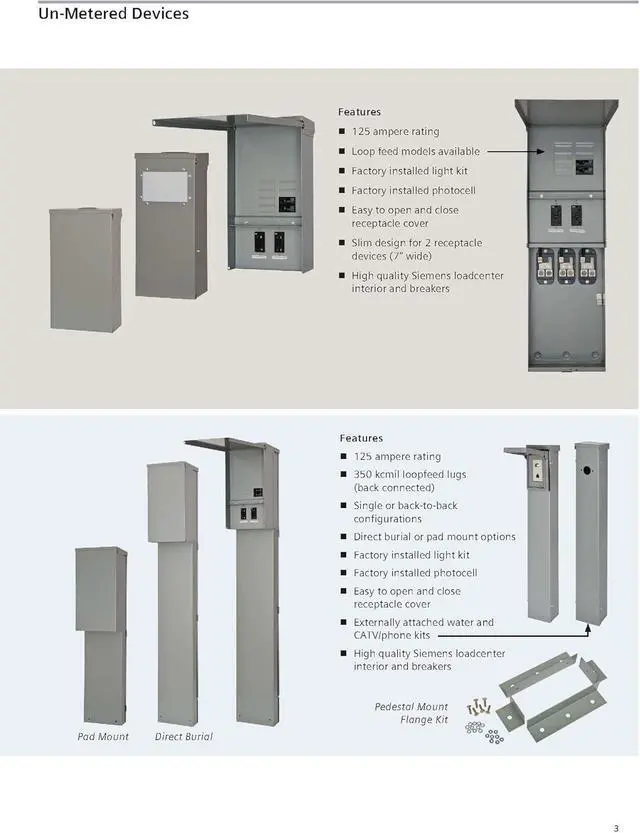 Un-Metered Devices

Features
■ 125 ampere rating
■ Loop feed models available
■ Factory installed light kit
■ Factory installed photocell
■ Easy to open and close receptacle cover
■ Slim design for 2 receptacle devices (7" wide)
■ High quality Siemens loadcenter interior and breakers

Features
■ 125 ampere rating
■ 350 kcmil loopfeed lugs (back connected)
■ Single or back-to-back configurations
■ Direct burial or pad mount options
■ Factory installed light kit
■ Factory installed photocell
■ Easy to open and close receptacle cover
■ Externally attached water and CATV/phone kits
■ High quality Siemens loadcenter interior and breakers

Pedestal Mount Flange Kit

Pad Mount
Direct Burial

3