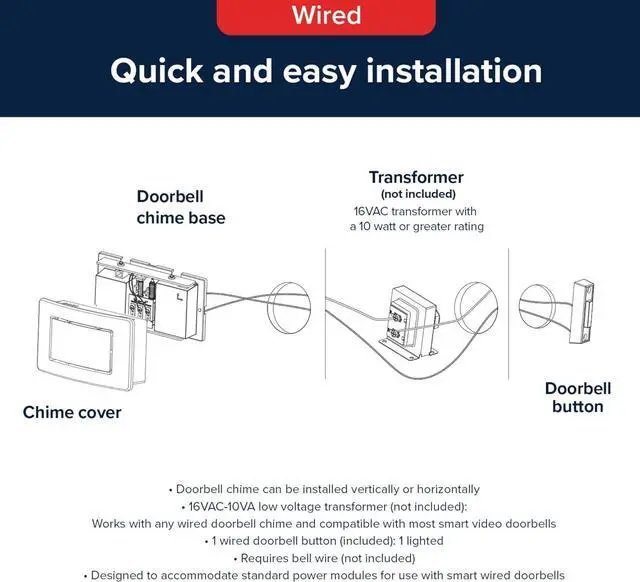 Wired

Quick and easy installation

Doorbell chime base

Transformer
(not included)
16VAC transformer with a 10 watt or greater rating

Chime cover

Doorbell button

• Doorbell chime can be installed vertically or horizontally
• 16VAC-10VA low voltage transformer (not included):
Works with any wired doorbell chime and compatible with most smart video doorbells
• 1 wired doorbell button (included): 1 lighted
• Requires bell wire (not included)
• Designed to accommodate standard power modules for use with smart wired doorbells