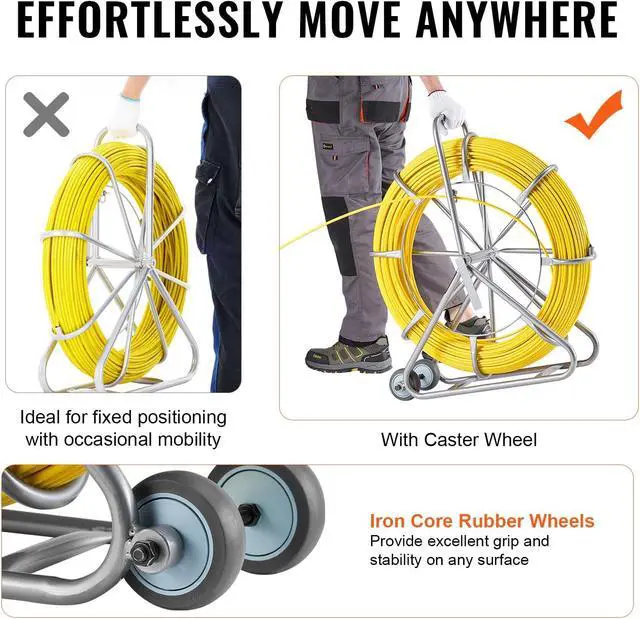 EFFORTLESSLY MOVE ANYWHERE

Ideal for fixed positioning with occasional mobility

With Caster Wheel

Iron Core Rubber Wheels
Provide excellent grip and stability on any surface