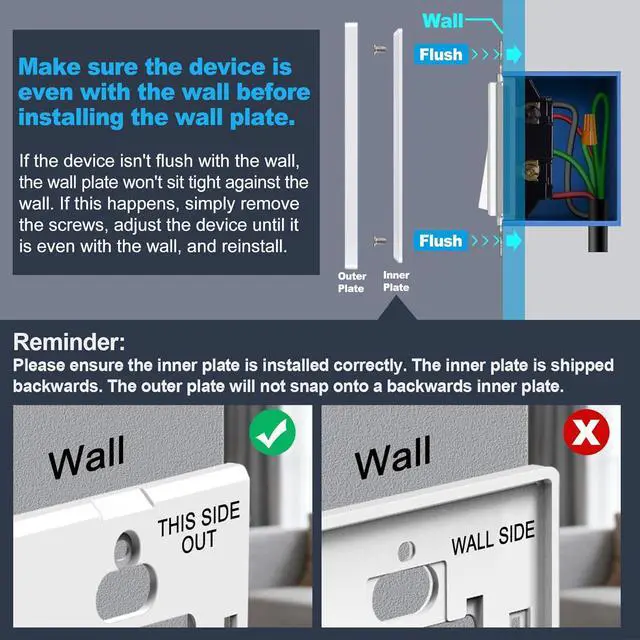 Make sure the device is even with the wall before installing the wall plate.

If the device isn't flush with the wall, the wall plate won't sit tight against the wall. If this happens, simply remove the screws, adjust the device until it is even with the wall, and reinstall.

Wall

Flush

Flush

Outer Plate

Inner Plate

Reminder:
Please ensure the inner plate is installed correctly. The inner plate is shipped backwards. The outer plate will not snap onto a backwards inner plate.

Wall

THIS SIDE OUT

Wall

WALL SIDE