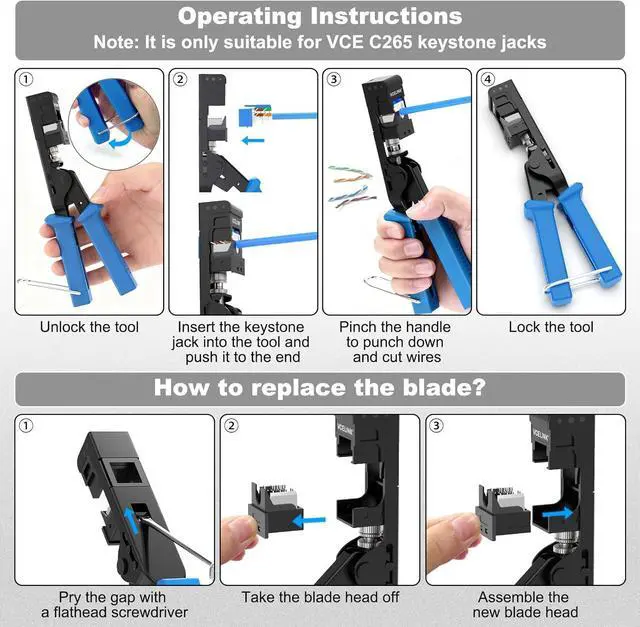 Operating Instructions
Note: It is only suitable for VCE C265 keystone jacks

①
Unlock the tool

②
Insert the keystone jack into the tool and push it to the end

③
VCELINK
Pinch the handle to punch down and cut wires

④
Lock the tool

How to replace the blade?

①
Pry the gap with a flathead screwdriver

②
VCELINK
Take the blade head off

③
VCELINK
Assemble the new blade head