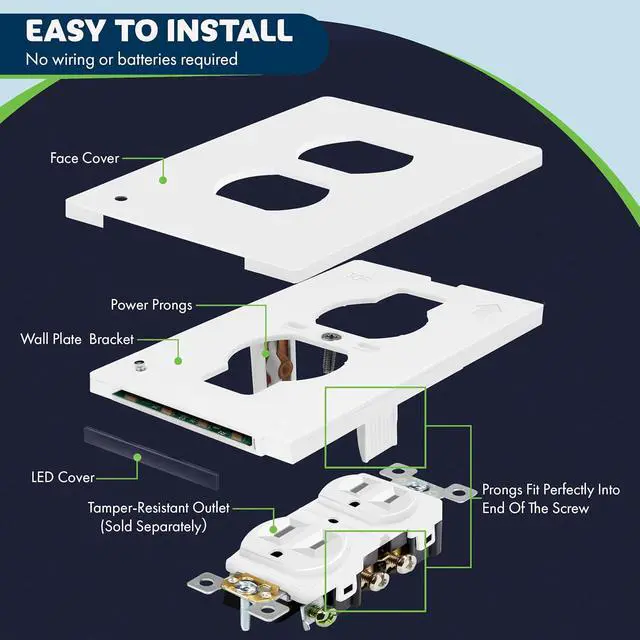 EASY TO INSTALL
No wiring or batteries required

Face Cover

Power Prongs

Wall Plate Bracket

LED Cover

Tamper-Resistant Outlet
(Sold Separately)

Prongs Fit Perfectly Into
End Of The Screw