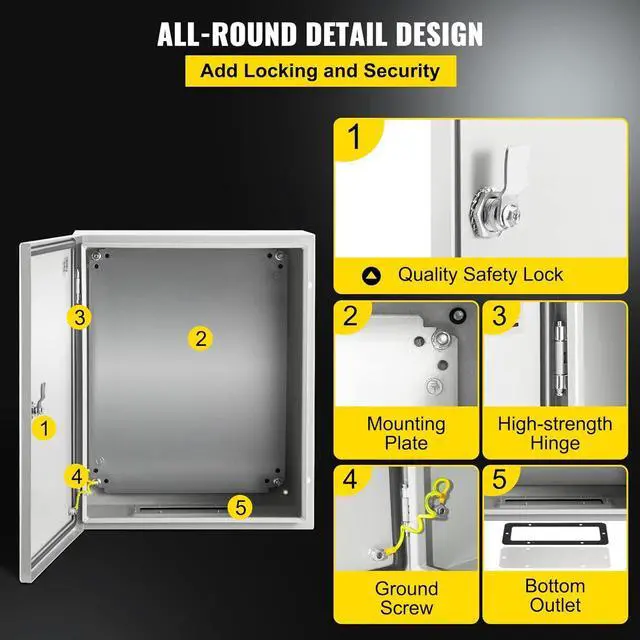 ALL-ROUND DETAIL DESIGN

Add Locking and Security

3

2

1

4

5

1

Quality Safety Lock

2

Mounting Plate

3

High-strength Hinge

4

Ground Screw

5

Bottom Outlet