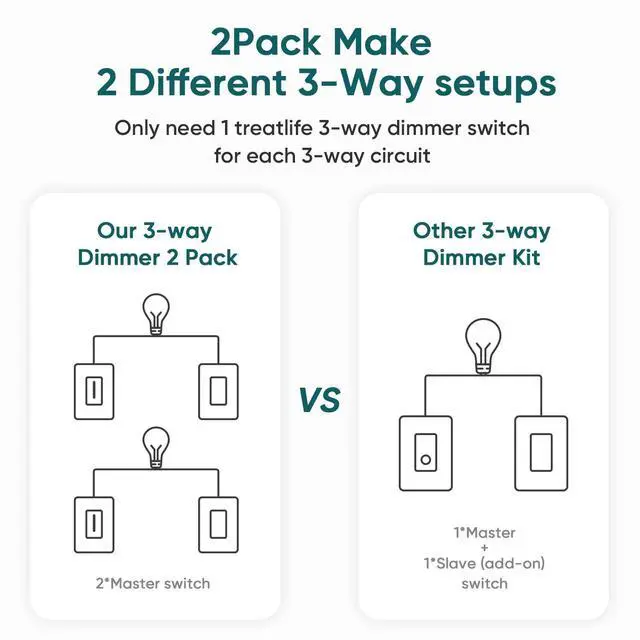 2Pack Make
2 Different 3-Way setups

Only need 1 treatlife 3-way dimmer switch for each 3-way circuit

Our 3-way
Dimmer 2 Pack

2*Master switch

VS

Other 3-way
Dimmer Kit

1*Master
+
1*Slave (add-on)
switch