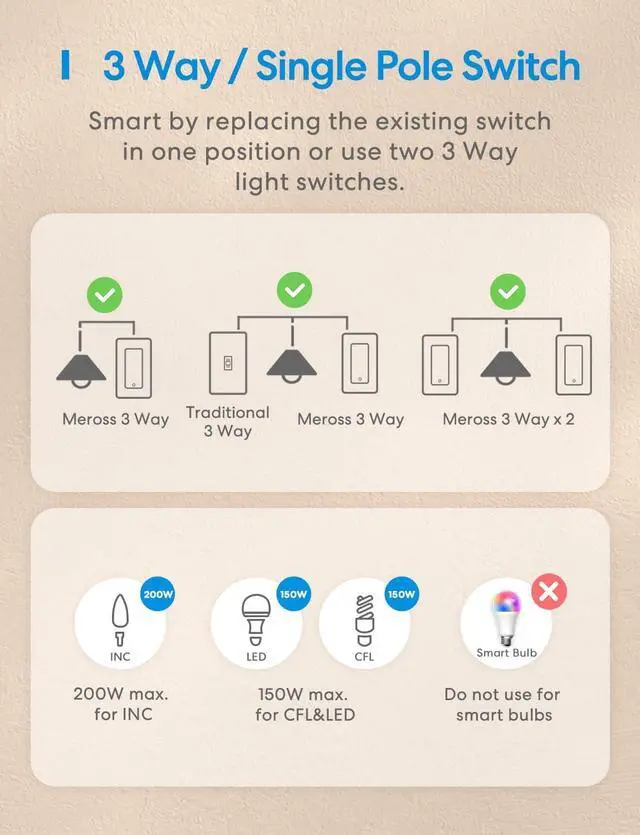 3 Way / Single Pole Switch

Smart by replacing the existing switch in one position or use two 3 Way light switches.

Meross 3 Way

Traditional 3 Way

Meross 3 Way

Meross 3 Way x 2

200W
INC

150W
LED

150W
CFL

Smart Bulb

200W max. for INC

150W max. for CFL&LED

Do not use for smart bulbs