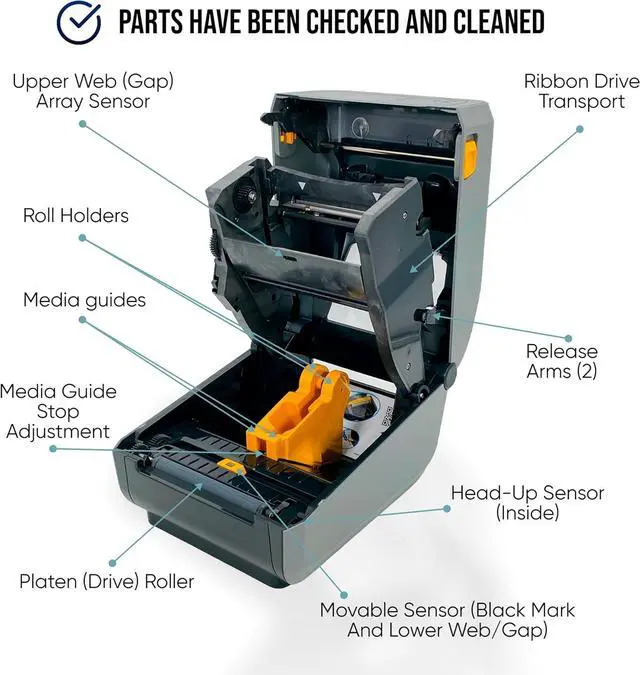 PARTS HAVE BEEN CHECKED AND CLEANED

Upper Web (Gap) Array Sensor

Ribbon Drive Transport

Roll Holders

Media guides

Release Arms (2)

Media Guide Stop Adjustment

Head-Up Sensor (Inside)

Platen (Drive) Roller

Movable Sensor (Black Mark And Lower Web/Gap)