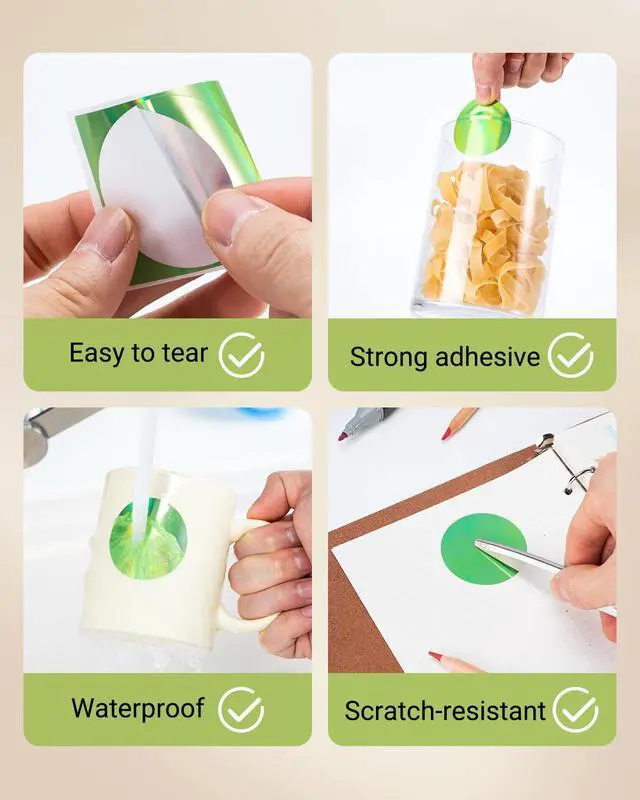 Easy to tear

Strong adhesive

Waterproof

Scratch-resistant