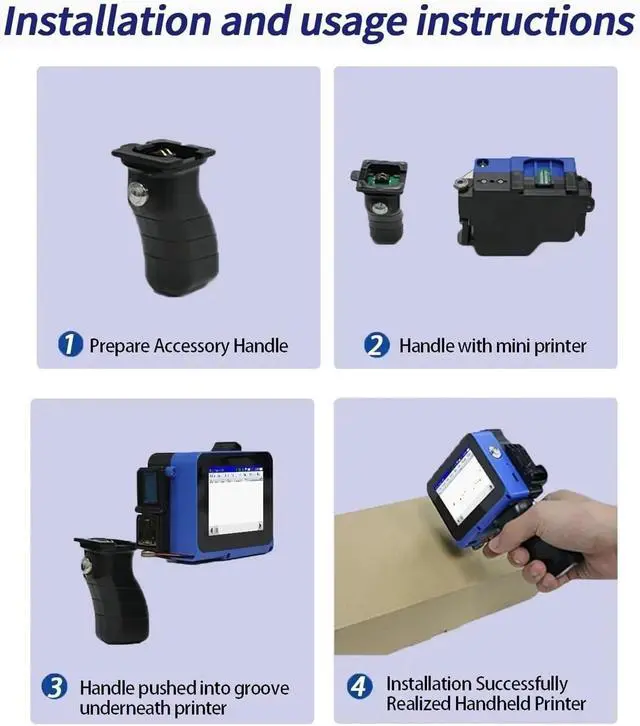 Installation and usage instructions

1 Prepare Accessory Handle

2 Handle with mini printer

3 Handle pushed into groove underneath printer

4 Installation Successfully Realized Handheld Printer