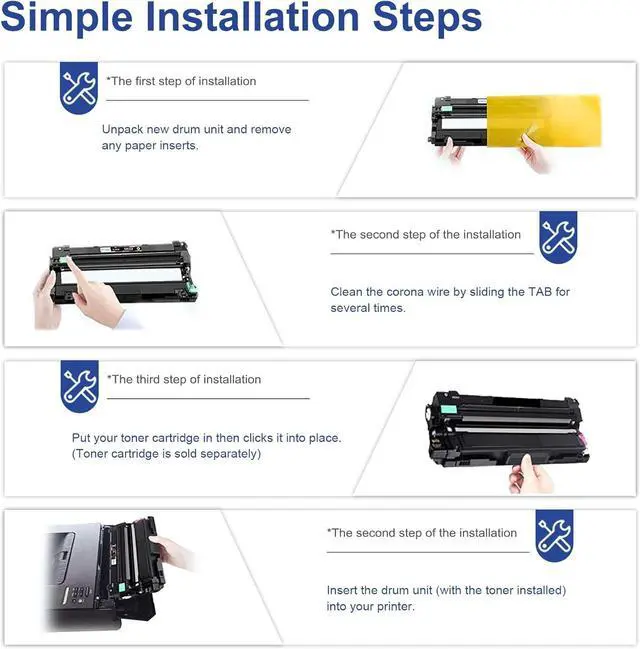 Simple Installation Steps

*The first step of installation

Unpack new drum unit and remove any paper inserts.

*The second step of the installation

Clean the corona wire by sliding the TAB for several times.

*The third step of installation

Put your toner cartridge in then clicks it into place. (Toner cartridge is sold separately)

*The second step of the installation

Insert the drum unit (with the toner installed) into your printer.