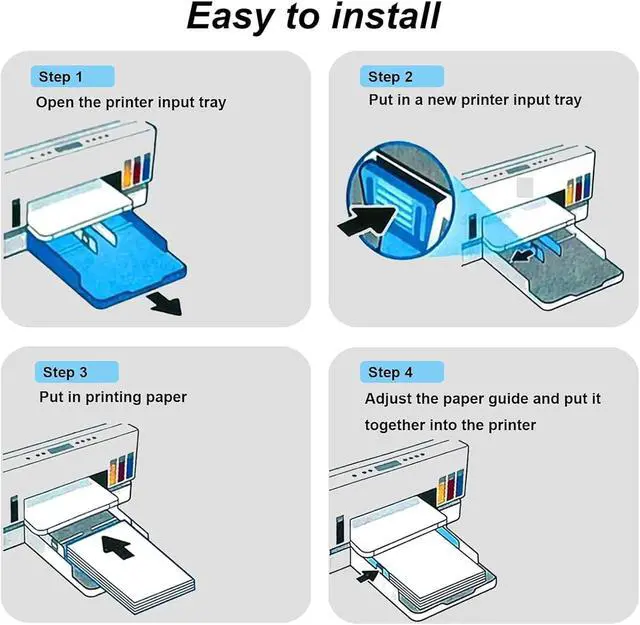 Easy to install

Step 1
Open the printer input tray

Step 2
Put in a new printer input tray

Step 3
Put in printing paper

Step 4
Adjust the paper guide and put it together into the printer