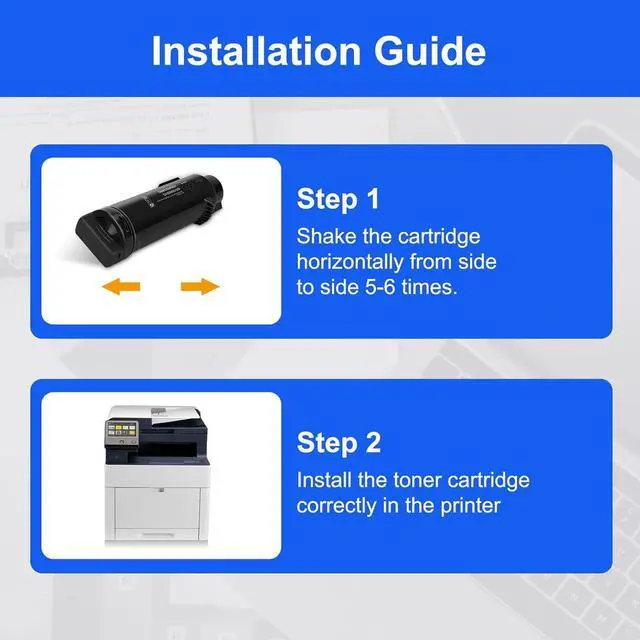 Installation Guide

Step 1
Shake the cartridge horizontally from side to side 5-6 times.

Step 2
Install the toner cartridge correctly in the printer