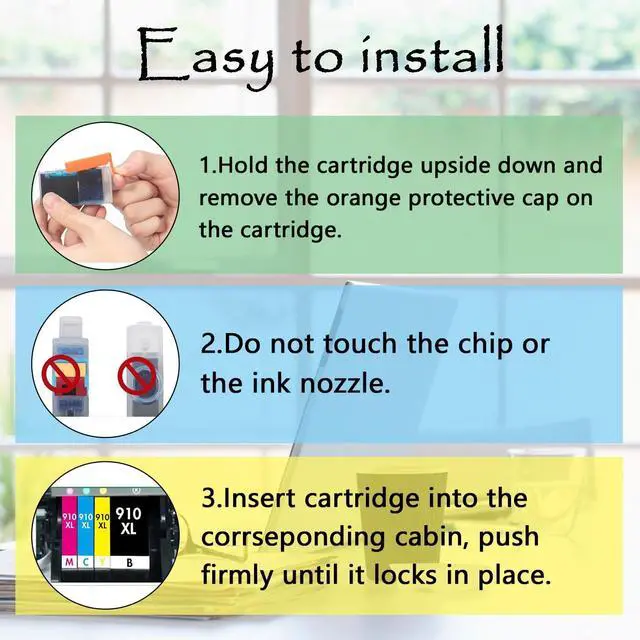 Easy to install

1.Hold the cartridge upside down and remove the orange protective cap on the cartridge.

2.Do not touch the chip or the ink nozzle.

910 XL
910 XL
910 XL
910 XL
M C Y B

3.Insert cartridge into the corrseponding cabin, push firmly until it locks in place.